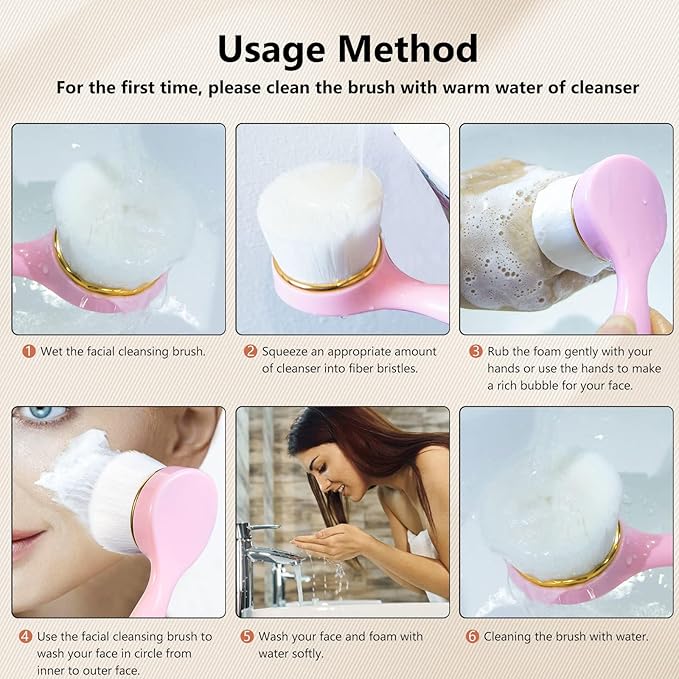 Usage Method

For the first time, please clean the brush with warm water of cleanser

1 Wet the facial cleansing brush.

2 Squeeze an appropriate amount of cleanser into fiber bristles.

3 Rub the foam gently with your hands or use the hands to make a rich bubble for your face.

4 Use the facial cleansing brush to wash your face in circle from inner to outer face.

5 Wash your face and foam with water softly.

6 Cleaning the brush with water.