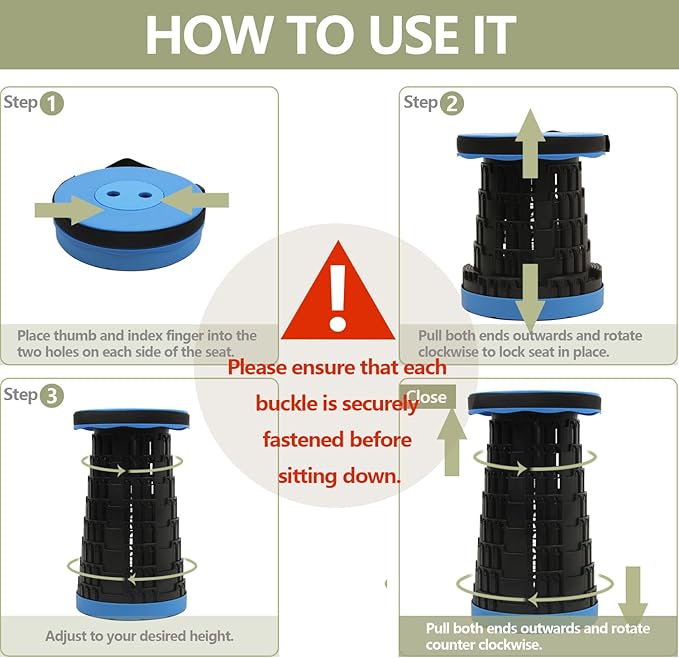 HOW TO USE IT

Step 1

Place thumb and index finger into the two holes on each side of the seat.

Step 2

Pull both ends outwards and rotate clockwise to lock seat in place.

Please ensure that each buckle is securely fastened before sitting down.

Step 3

Adjust to your desired height.

Close

Pull both ends outwards and rotate counter clockwise.