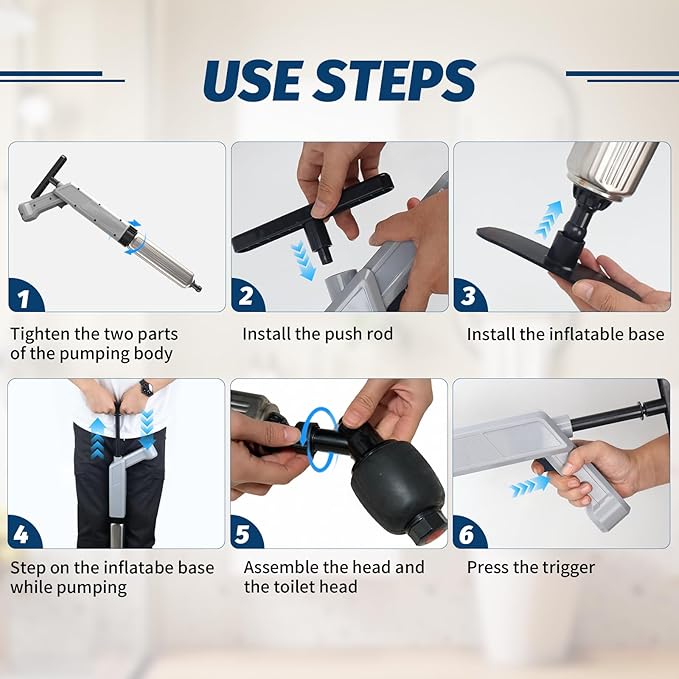 USE STEPS

1
Tighten the two parts of the pumping body

2
Install the push rod

3
Install the inflatable base

4
Step on the inflatabe base while pumping

5
Assemble the head and the toilet head

6
Press the trigger