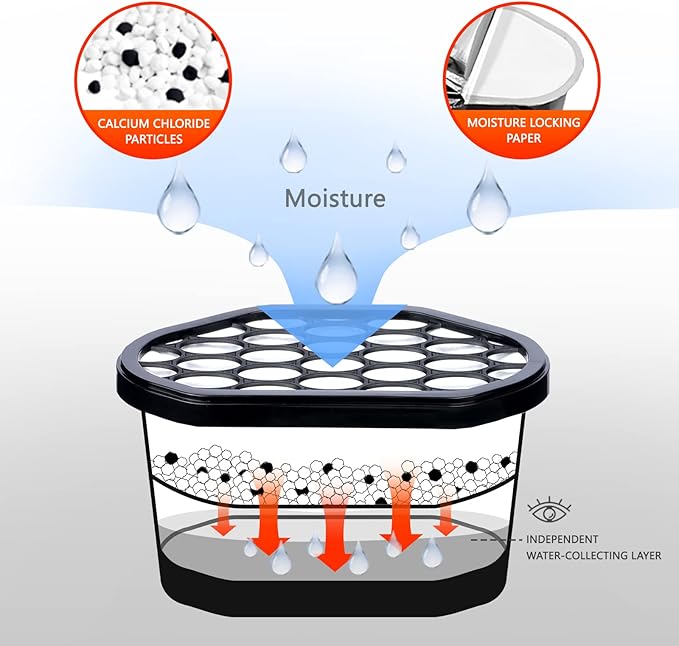 CALCIUM CHLORIDE PARTICLES

MOISTURE LOCKING PAPER

Moisture

INDEPENDENT WATER-COLLECTING LAYER