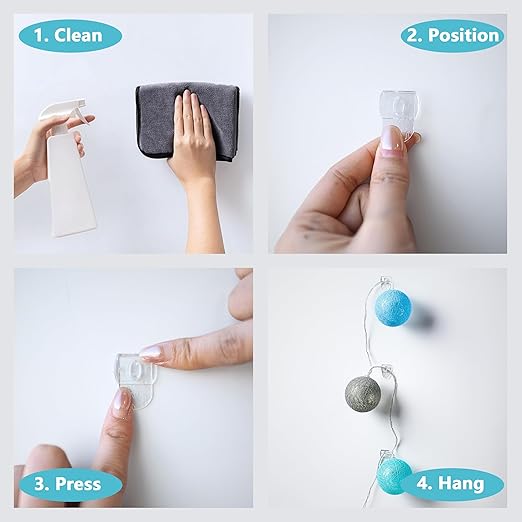 1. Clean

2. Position

3. Press

4. Hang