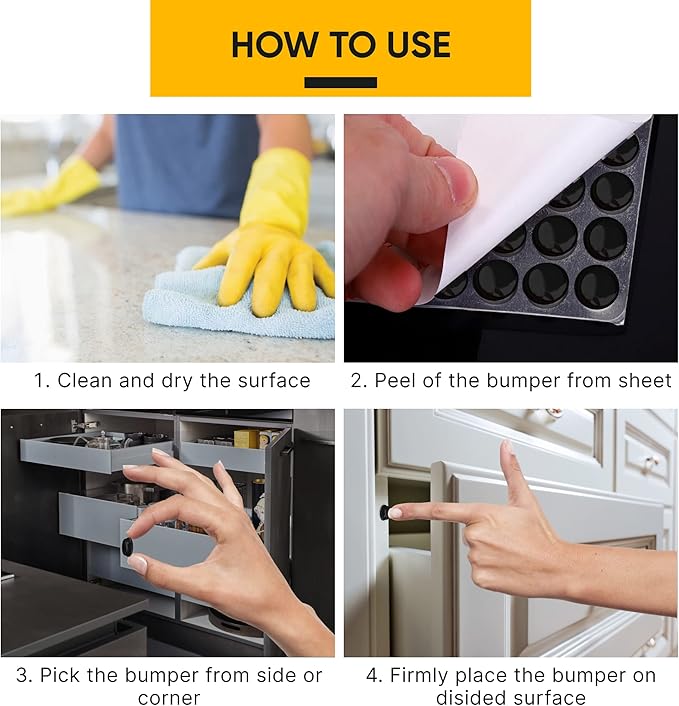 HOW TO USE

1. Clean and dry the surface

2. Peel of the bumper from sheet

3. Pick the bumper from side or corner

4. Firmly place the bumper on disided surface