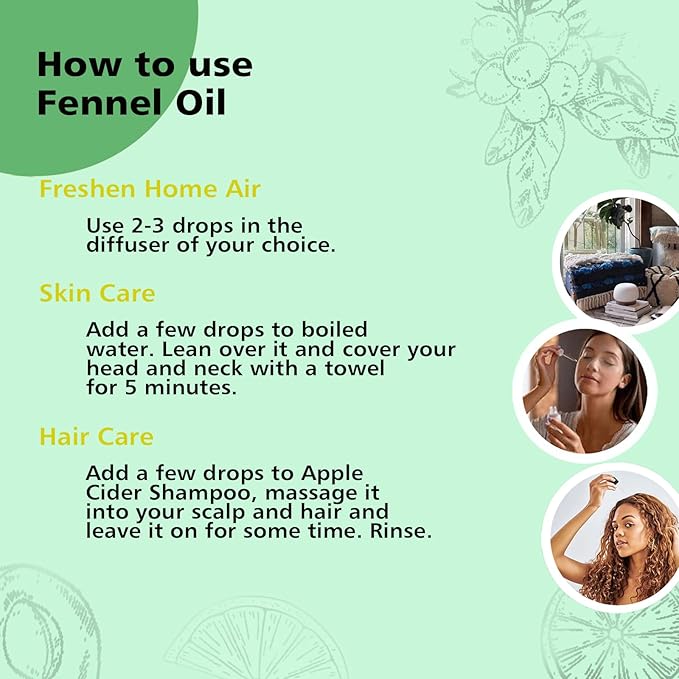 How to use Fennel Oil

Freshen Home Air

Use 2-3 drops in the diffuser of your choice.

Skin Care

Add a few drops to boiled water. Lean over it and cover your head and neck with a towel for 5 minutes.

Hair Care

Add a few drops to Apple Cider Shampoo, massage it into your scalp and hair and leave it on for some time. Rinse.