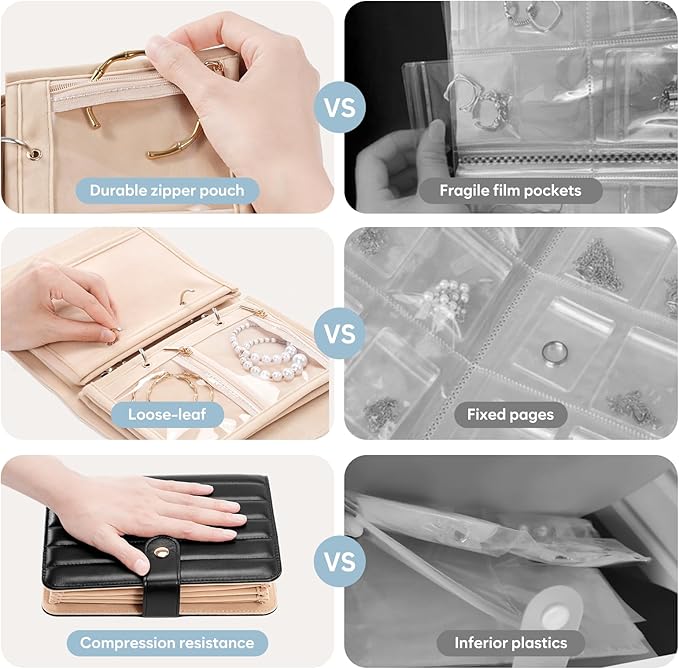 Durable zipper pouch

VS

Fragile film pockets

Loose-leaf

VS

Fixed pages

Compression resistance

VS

Inferior plastics