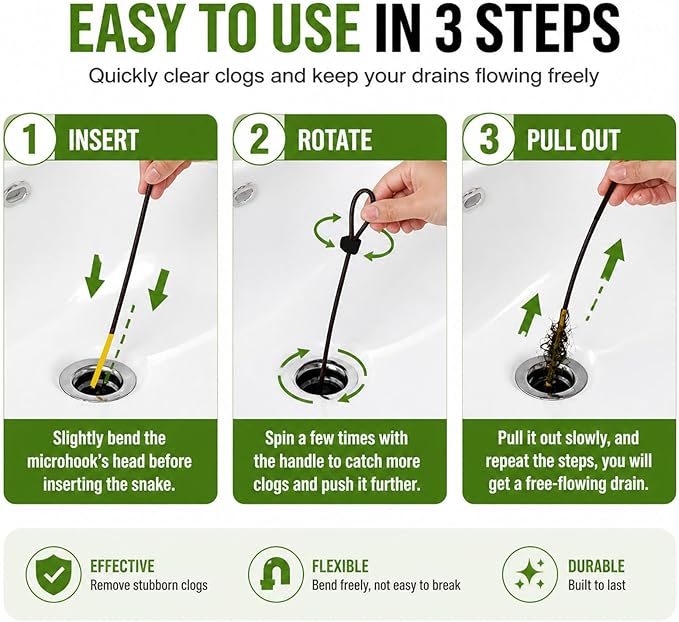 EASY TO USE IN 3 STEPS

Quickly clear clogs and keep your drains flowing freely

1 INSERT

Slightly bend the microhook's head before inserting the snake.

2 ROTATE

Spin a few times with the handle to catch more clogs and push it further.

3 PULL OUT

Pull it out slowly, and repeat the steps, you will get a free-flowing drain.

EFFECTIVE
Remove stubborn clogs

FLEXIBLE
Bend freely, not easy to break

DURABLE
Built to last