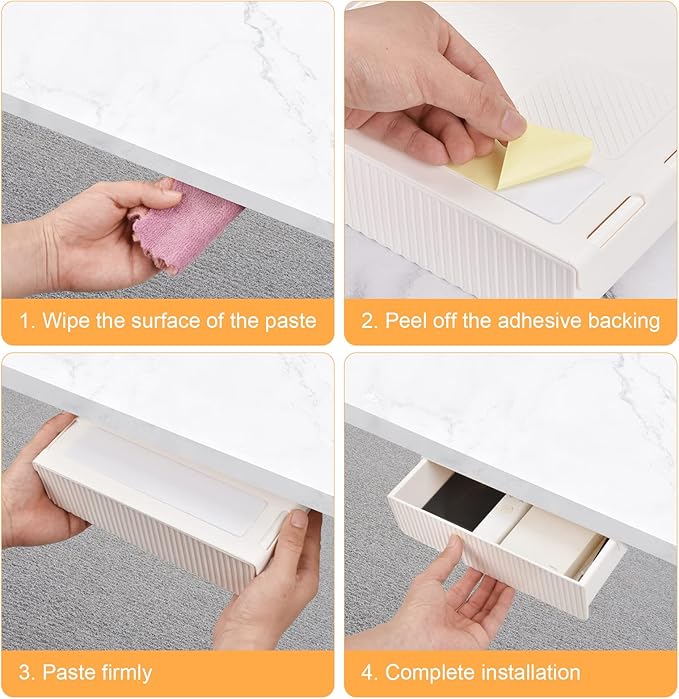 1. Wipe the surface of the paste

2. Peel off the adhesive backing

3. Paste firmly

4. Complete installation