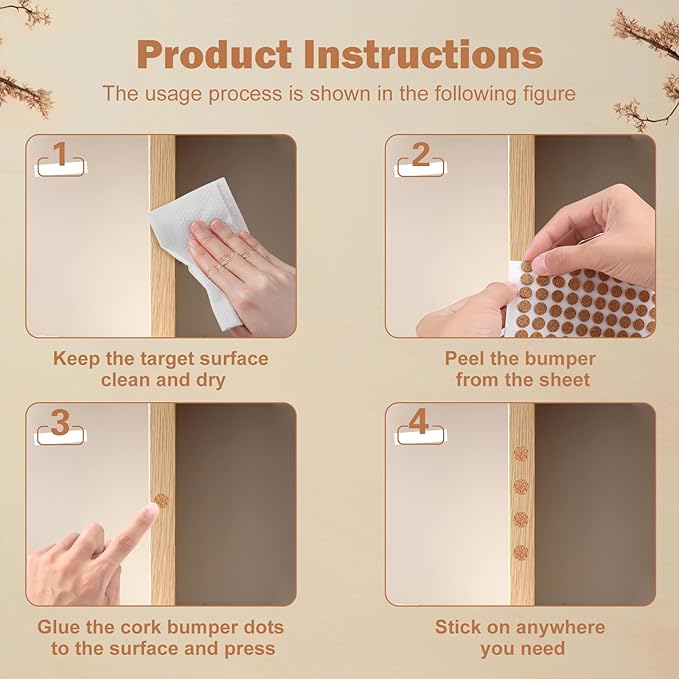 Product Instructions

The usage process is shown in the following figure

1

Keep the target surface clean and dry

2

Peel the bumper from the sheet

3

Glue the cork bumper dots to the surface and press

4

Stick on anywhere you need