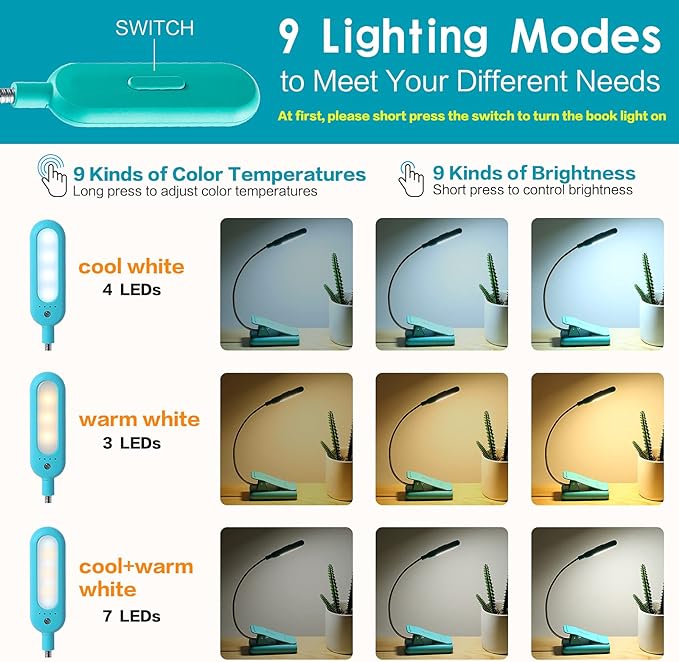 SWITCH

9 Lighting Modes
to Meet Your Different Needs

At first, please short press the switch to turn the book light on

9 Kinds of Color Temperatures
Long press to adjust color temperatures

9 Kinds of Brightness
Short press to control brightness

cool white
4 LEDs

warm white
3 LEDs

cool+warm white
7 LEDs