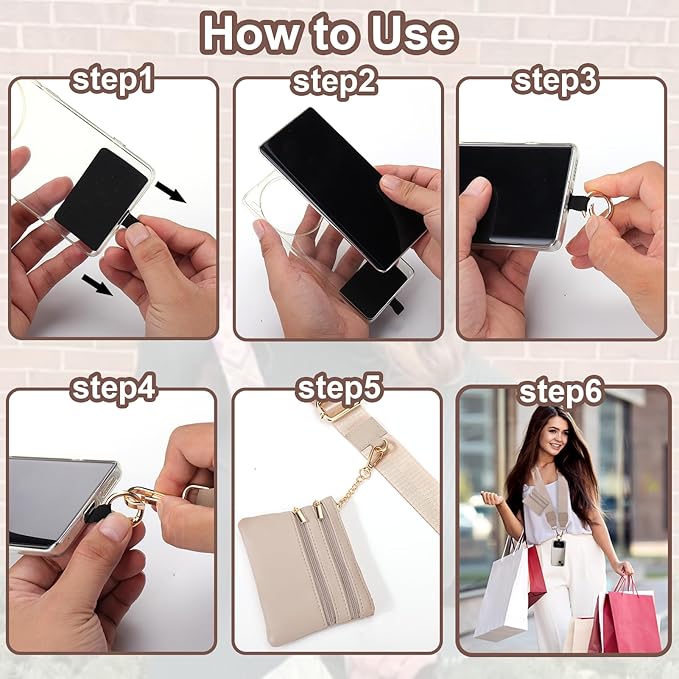 How to Use

step1

step2

step3

step4

step5

step6