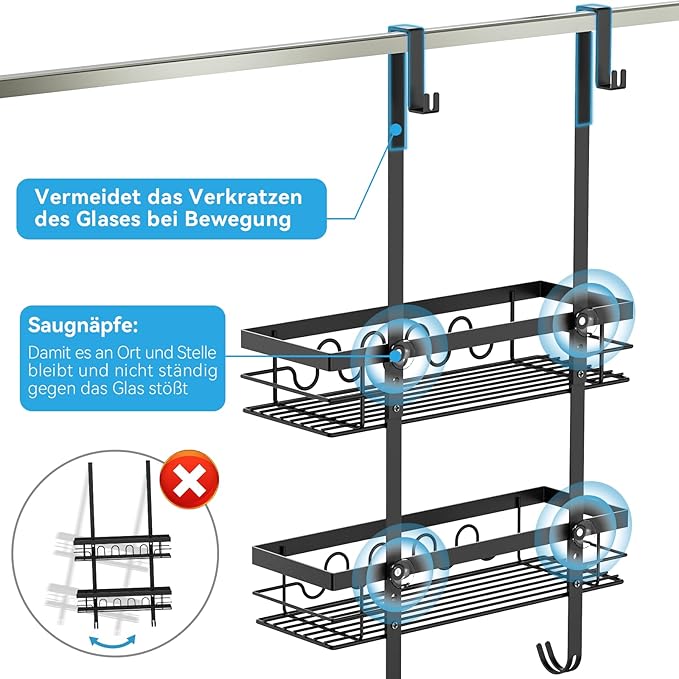 Vermeidet das Verkratzen des Glases bei Bewegung

Saugnäpfe:
Damit es an Ort und Stelle bleibt und nicht ständig gegen das Glas stößt