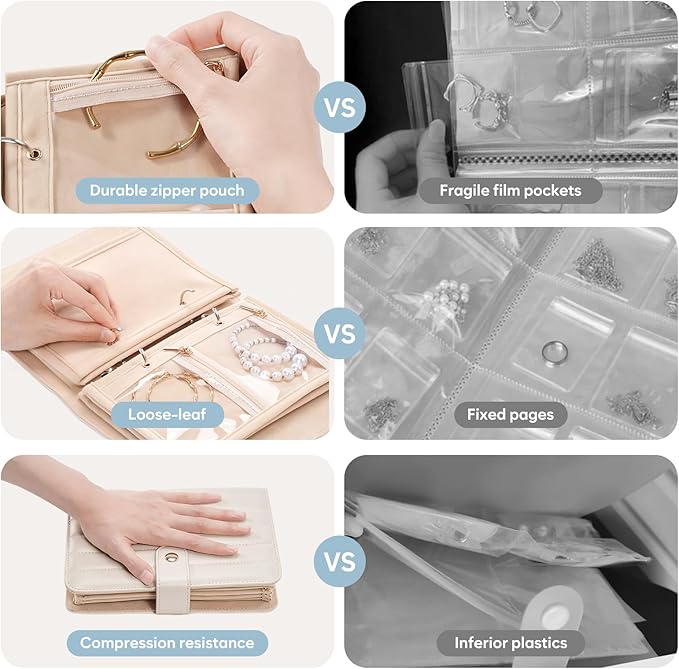 Durable zipper pouch

VS

Fragile film pockets

Loose-leaf

VS

Fixed pages

Compression resistance

VS

Inferior plastics