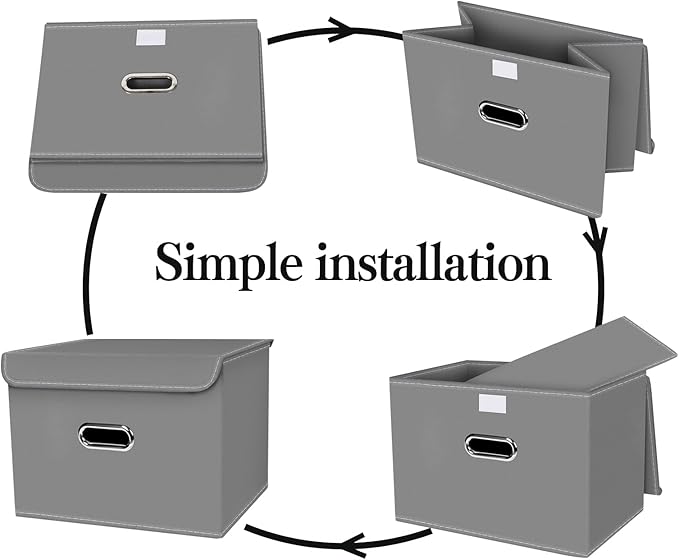 Simple installation