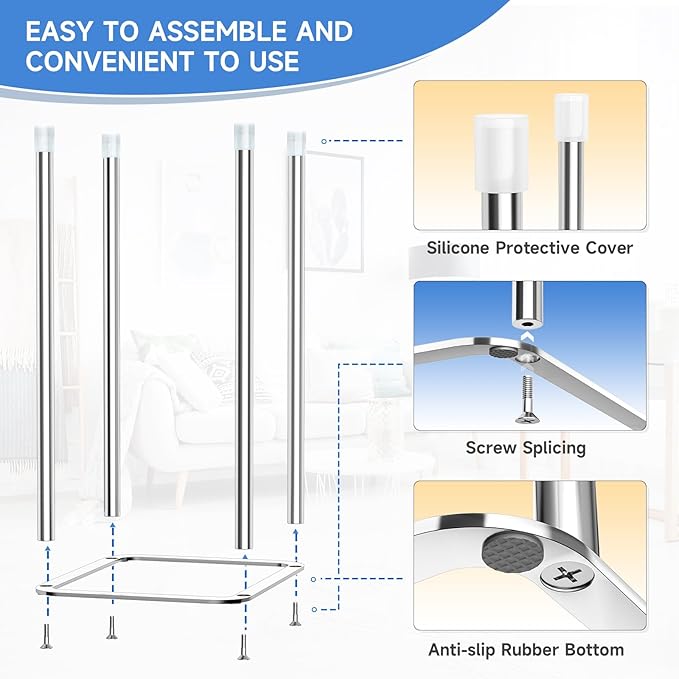 EASY TO ASSEMBLE AND CONVENIENT TO USE

Silicone Protective Cover

Screw Splicing

Anti-slip Rubber Bottom