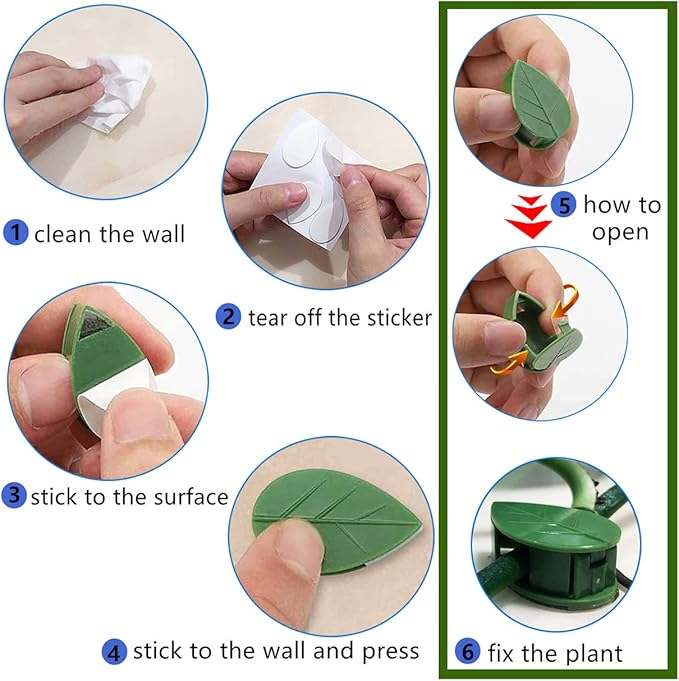 1 clean the wall

2 tear off the sticker

3 stick to the surface

4 stick to the wall and press

5 how to open

6 fix the plant