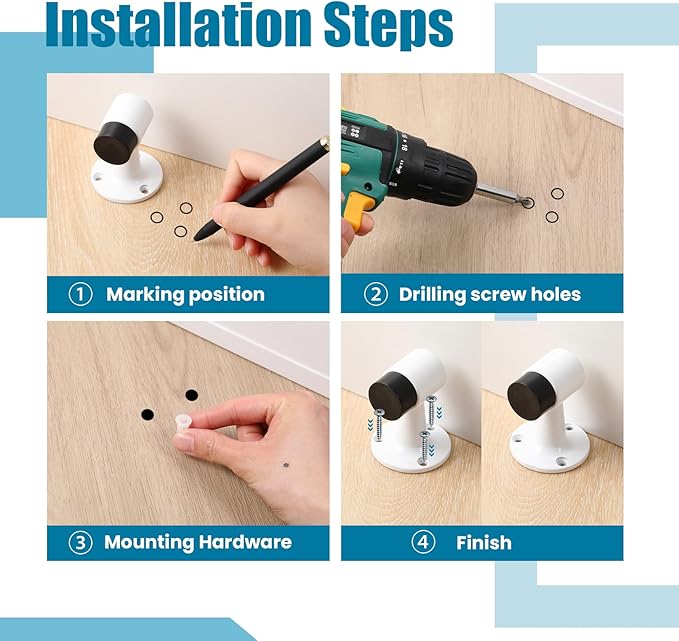 Installation Steps

① Marking position

② Drilling screw holes

③ Mounting Hardware

④ Finish