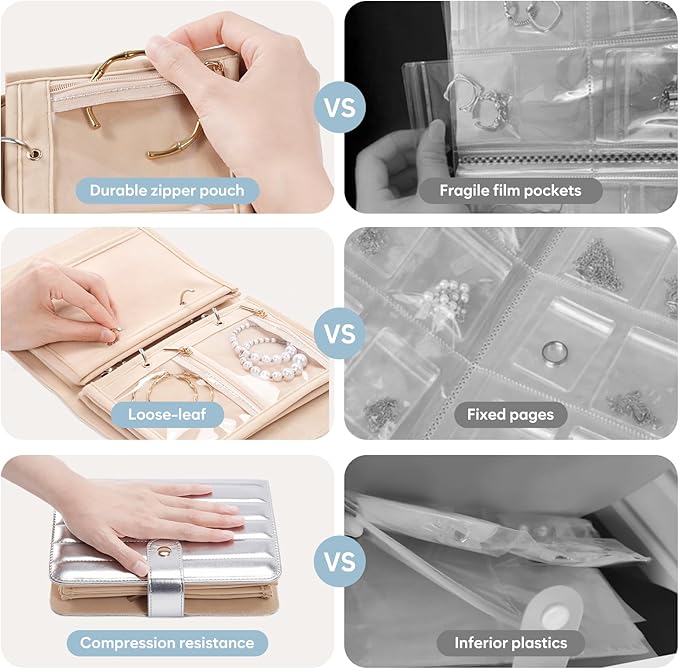 Durable zipper pouch

VS

Fragile film pockets

Loose-leaf

VS

Fixed pages

Compression resistance

VS

Inferior plastics