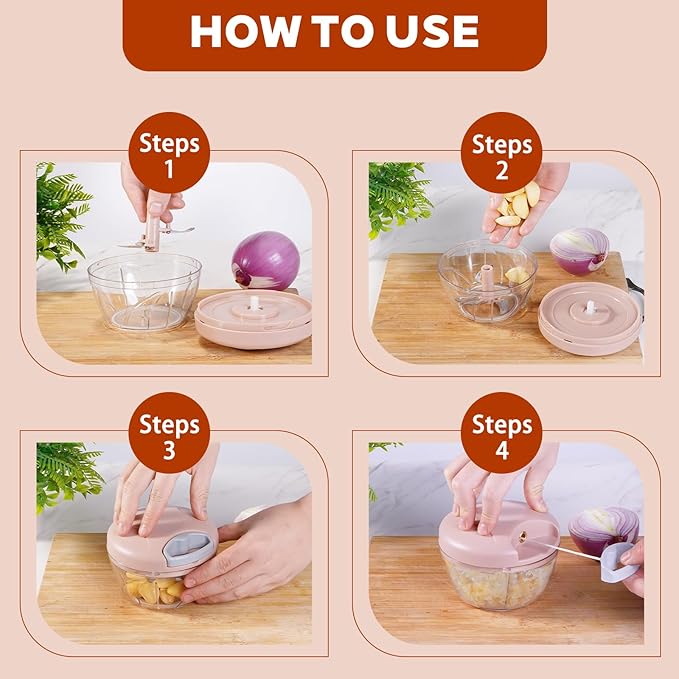 HOW TO USE

Steps 1

Steps 2

Steps 3

Steps 4