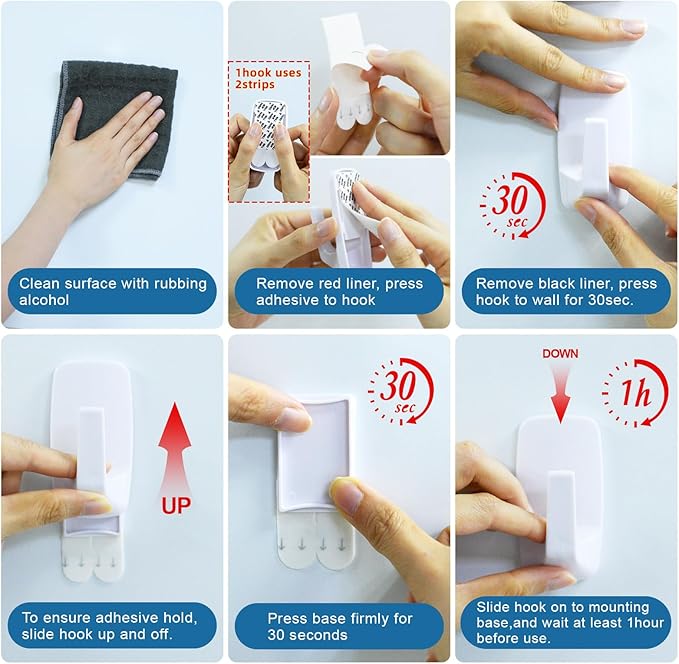 Clean surface with rubbing alcohol

1hook uses 2strips

Remove red liner, press adhesive to hook

30 sec

Remove black liner, press hook to wall for 30sec.

UP

To ensure adhesive hold, slide hook up and off.

30 sec

Press base firmly for 30 seconds

DOWN

1h

Slide hook on to mounting base,and wait at least 1hour before use.