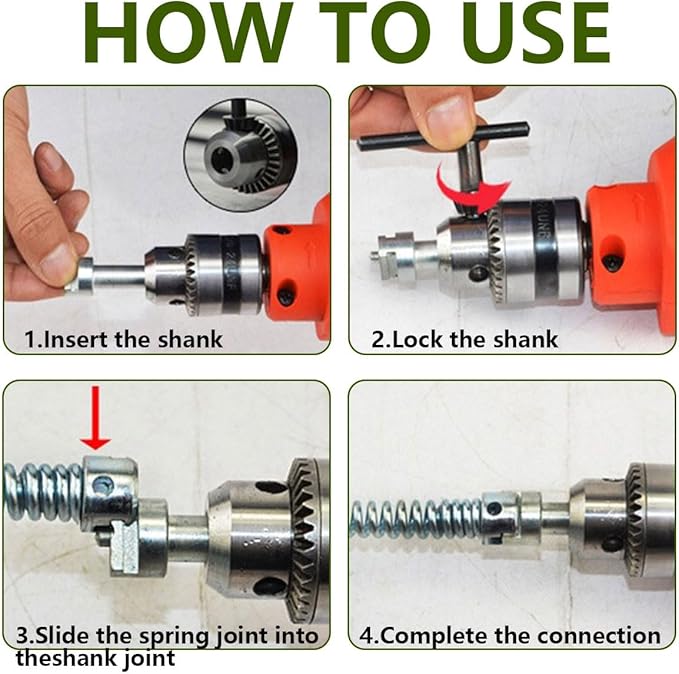 HOW TO USE

1.Insert the shank

2.Lock the shank

3.Slide the spring joint into theshank joint

4.Complete the connection