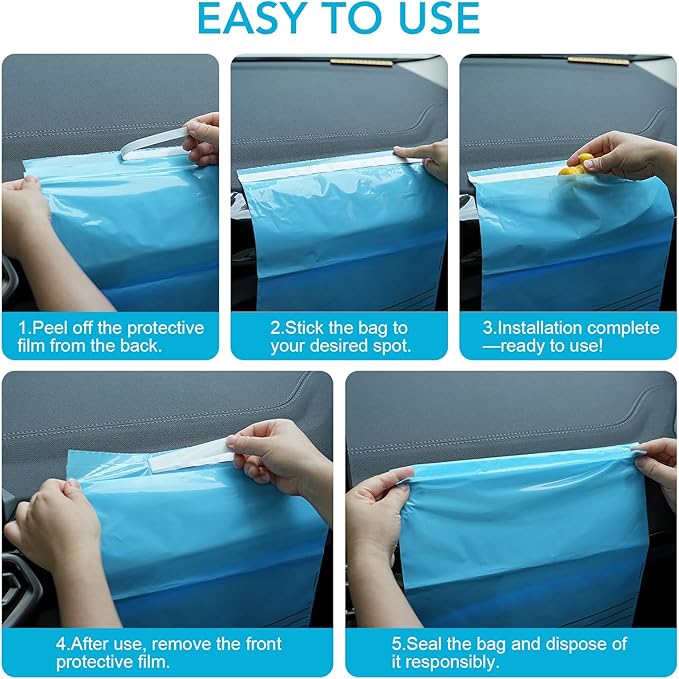 EASY TO USE

1.Peel off the protective film from the back.

2.Stick the bag to your desired spot.

3.Installation complete —ready to use!

4.After use, remove the front protective film.

5.Seal the bag and dispose of it responsibly.