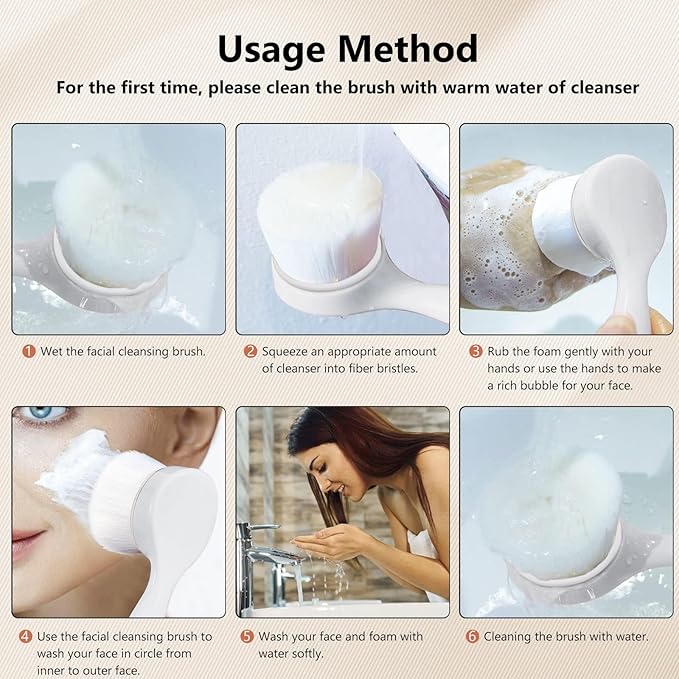 Usage Method

For the first time, please clean the brush with warm water of cleanser

1 Wet the facial cleansing brush.

2 Squeeze an appropriate amount of cleanser into fiber bristles.

3 Rub the foam gently with your hands or use the hands to make a rich bubble for your face.

4 Use the facial cleansing brush to wash your face in circle from inner to outer face.

5 Wash your face and foam with water softly.

6 Cleaning the brush with water.