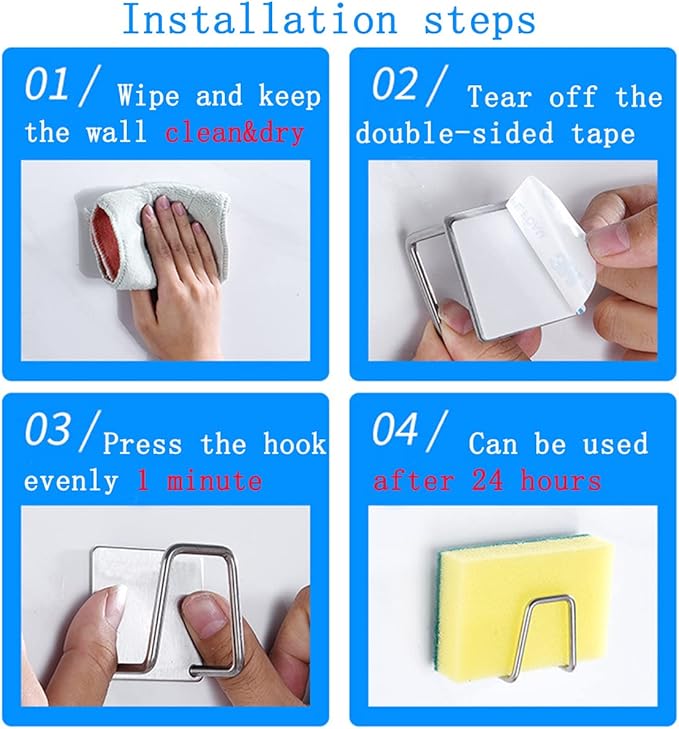 Installation steps

01/ Wipe and keep the wall clean&dry

02/ Tear off the double-sided tape

03/ Press the hook evenly 1 minute

04/ Can be used after 24 hours