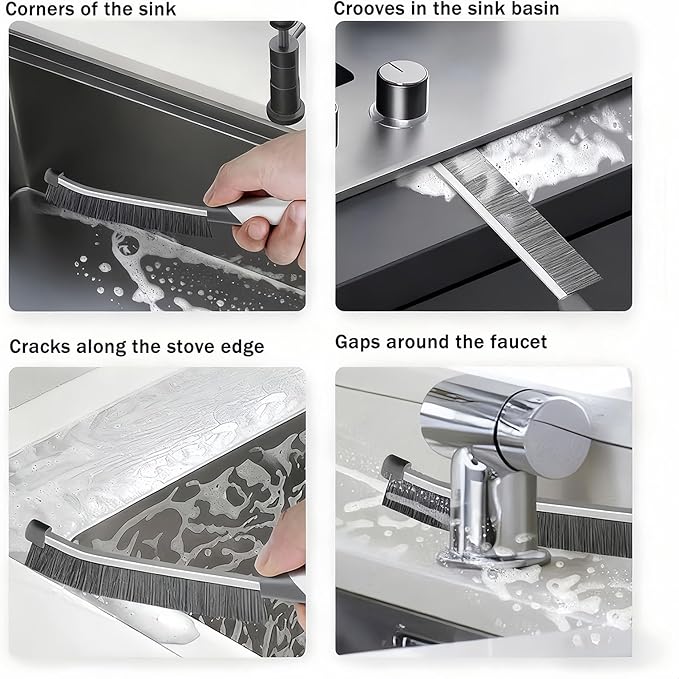 Corners of the sink

Crooves in the sink basin

Cracks along the stove edge

Gaps around the faucet