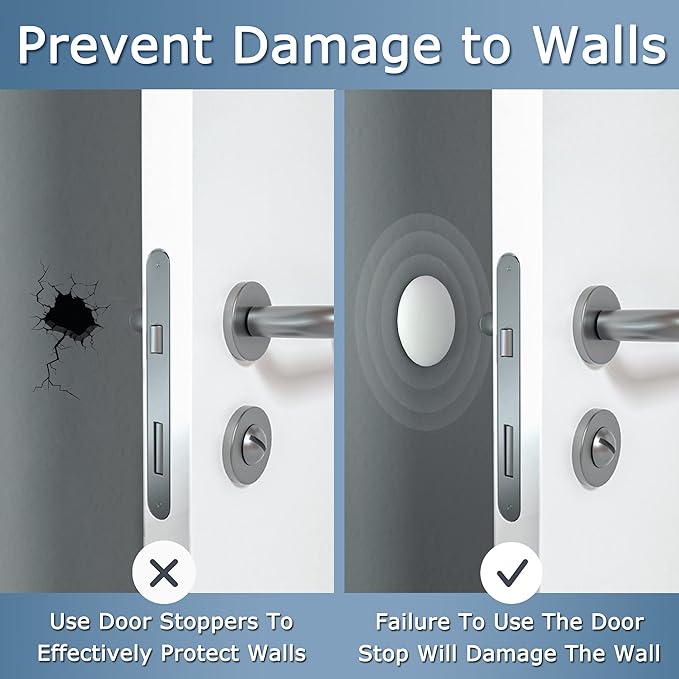 Prevent Damage to Walls

Use Door Stoppers To Effectively Protect Walls

Failure To Use The Door Stop Will Damage The Wall