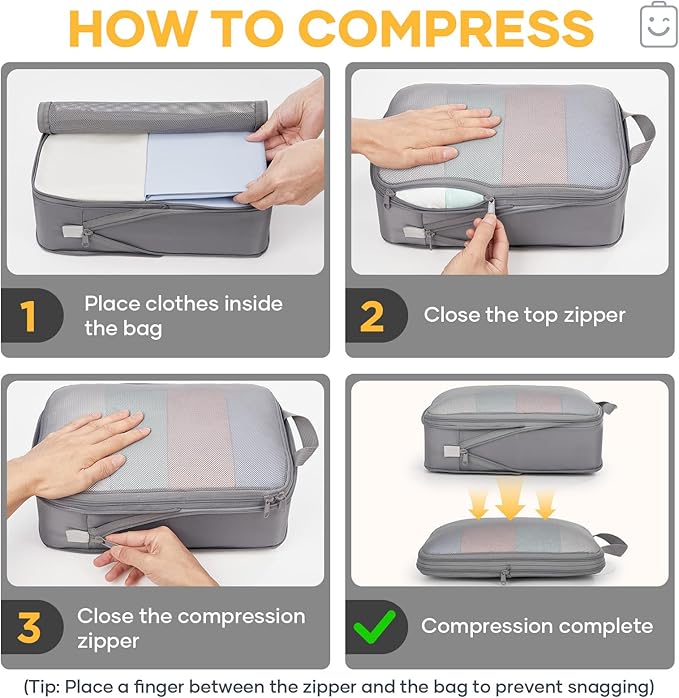 HOW TO COMPRESS

1 Place clothes inside the bag

2 Close the top zipper

3 Close the compression zipper

Compression complete

(Tip: Place a finger between the zipper and the bag to prevent snagging)