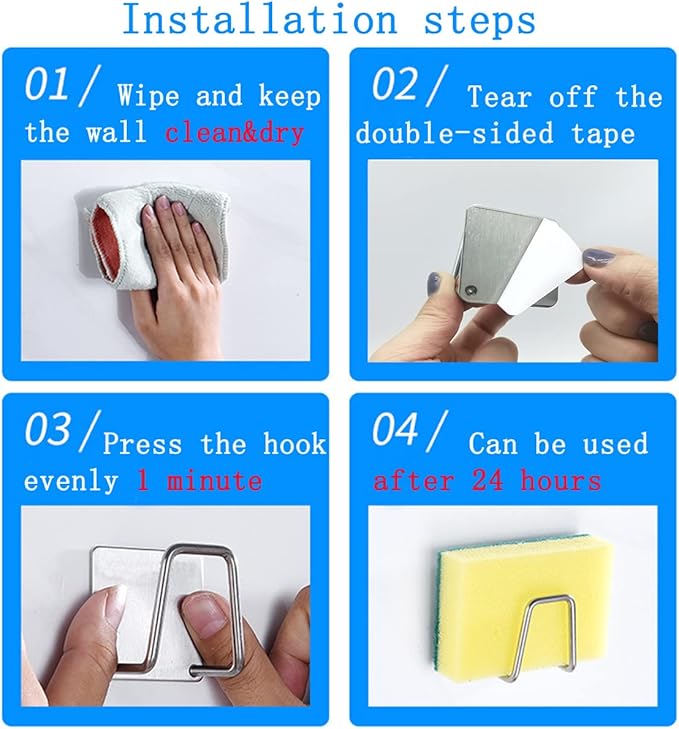 Installation steps

01/ Wipe and keep the wall clean&dry

02/ Tear off the double-sided tape

03/ Press the hook evenly 1 minute

04/ Can be used after 24 hours