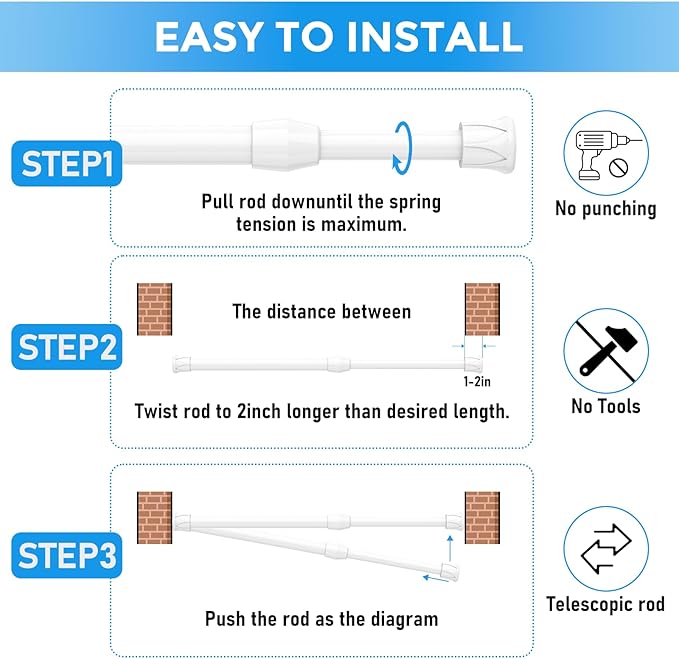 EASY TO INSTALL

STEP1

Pull rod downuntil the spring tension is maximum.

No punching

STEP2

The distance between

1-2in

Twist rod to 2inch longer than desired length.

No Tools

STEP3

Push the rod as the diagram

Telescopic rod