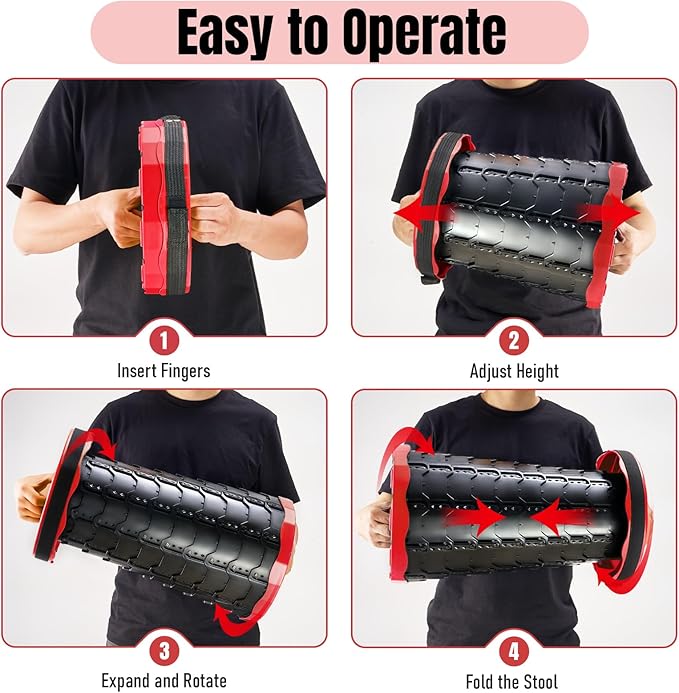 Easy to Operate

1
Insert Fingers

2
Adjust Height

3
Expand and Rotate

4
Fold the Stool