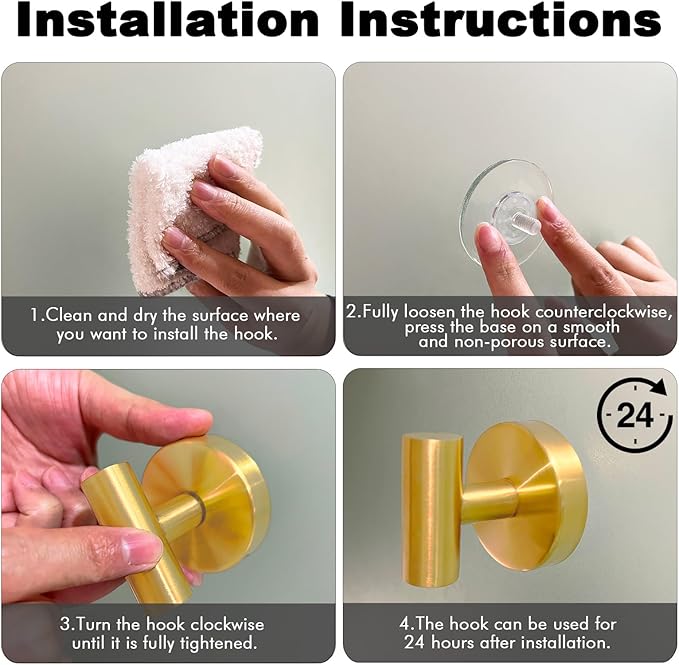 Installation Instructions

1.Clean and dry the surface where you want to install the hook.

2.Fully loosen the hook counterclockwise, press the base on a smooth and non-porous surface.

3.Turn the hook clockwise until it is fully tightened.

24

4.The hook can be used for 24 hours after installation.