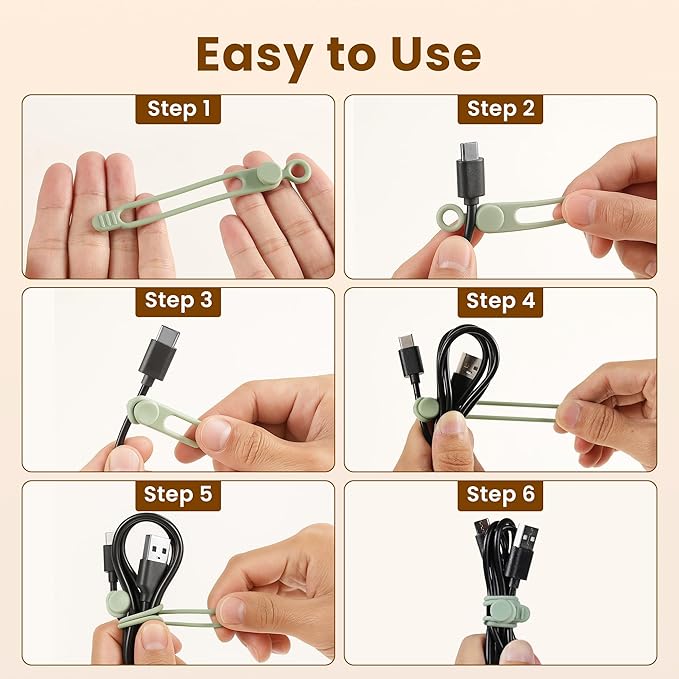 Easy to Use

Step 1

Step 2

Step 3

Step 4

Step 5

Step 6