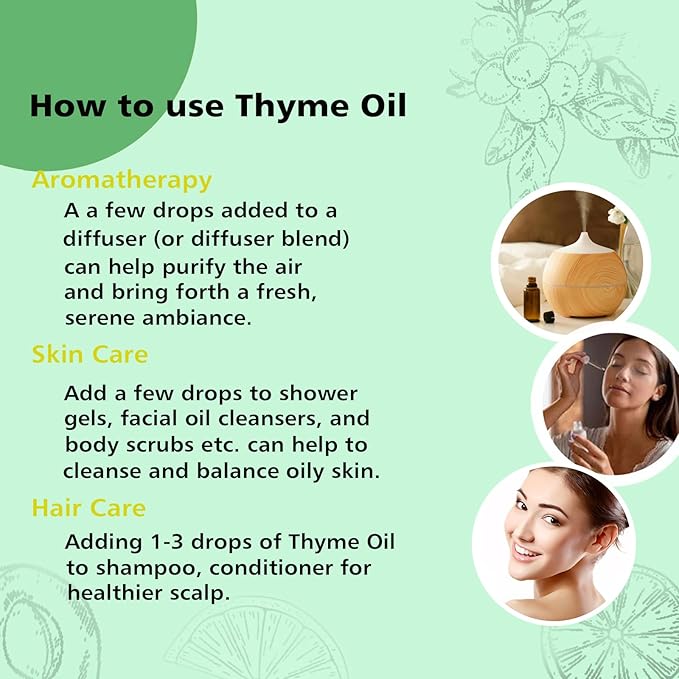 How to use Thyme Oil

Aromatherapy

A a few drops added to a diffuser (or diffuser blend) can help purify the air and bring forth a fresh, serene ambiance.

Skin Care

Add a few drops to shower gels, facial oil cleansers, and body scrubs etc. can help to cleanse and balance oily skin.

Hair Care

Adding 1-3 drops of Thyme Oil to shampoo, conditioner for healthier scalp.