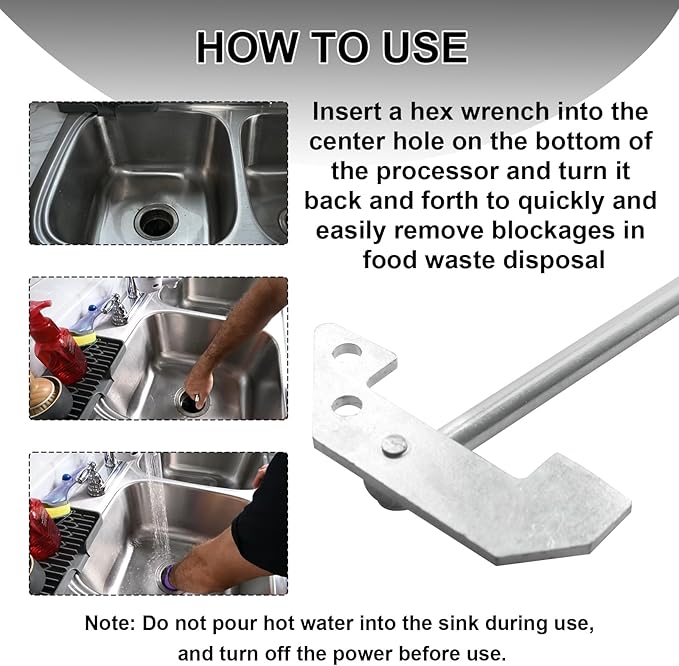 HOW TO USE

Insert a hex wrench into the center hole on the bottom of the processor and turn it back and forth to quickly and easily remove blockages in food waste disposal

Note: Do not pour hot water into the sink during use, and turn off the power before use.