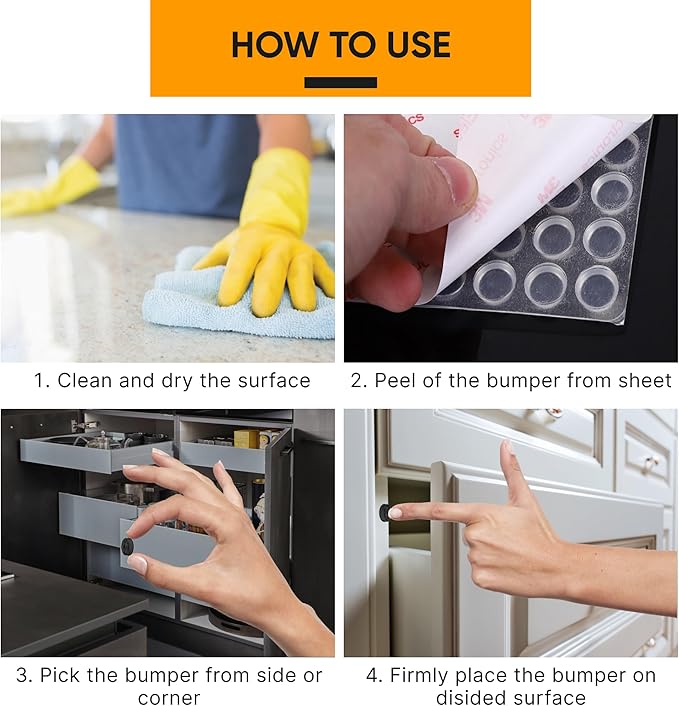 HOW TO USE

1. Clean and dry the surface

2. Peel of the bumper from sheet

3. Pick the bumper from side or corner

4. Firmly place the bumper on disided surface