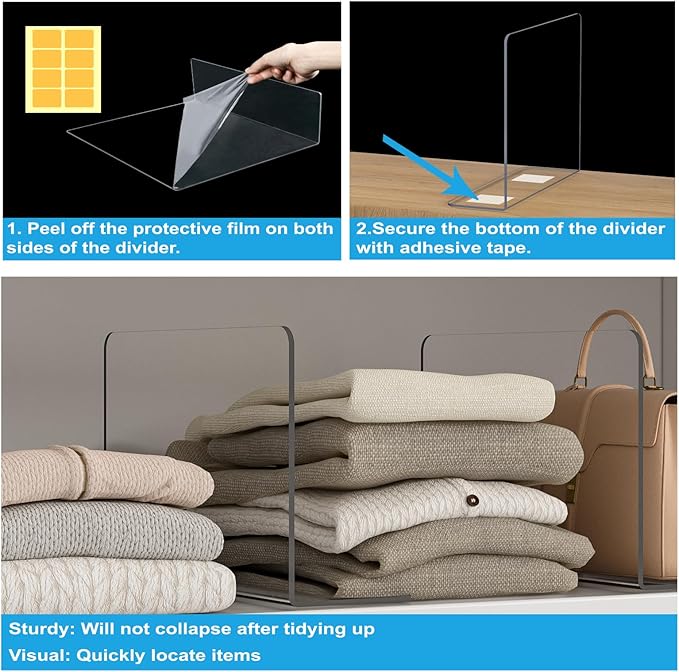 1. Peel off the protective film on both sides of the divider.

2.Secure the bottom of the divider with adhesive tape.

Sturdy: Will not collapse after tidying up
Visual: Quickly locate items