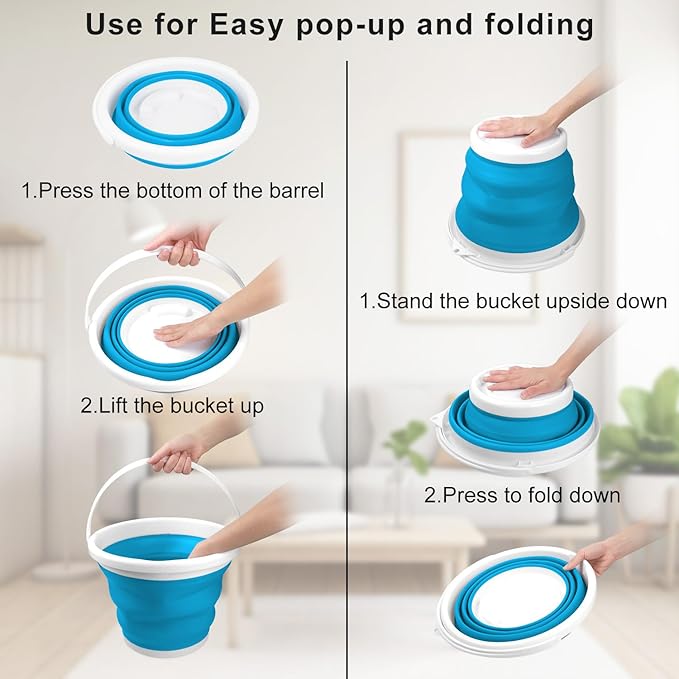 Use for Easy pop-up and folding

1.Press the bottom of the barrel

2.Lift the bucket up

1.Stand the bucket upside down

2.Press to fold down