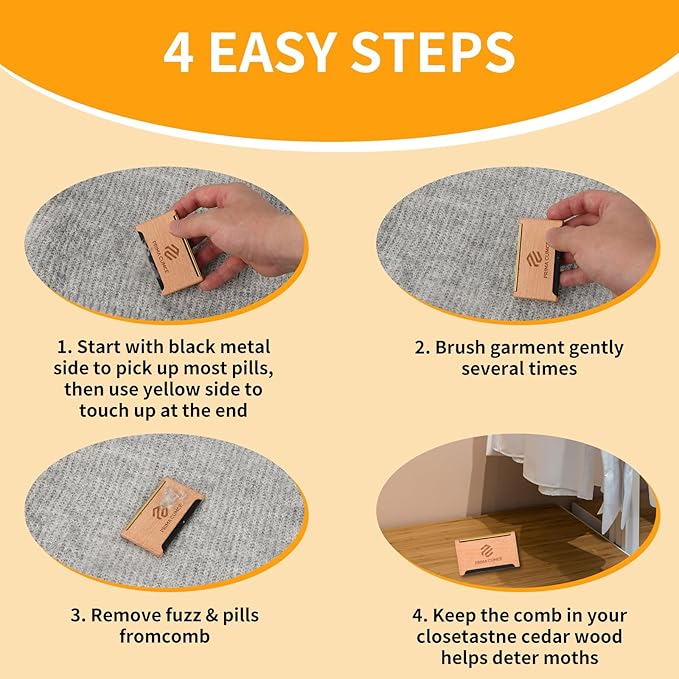 4 EASY STEPS

PRIMA CUMCE

1. Start with black metal side to pick up most pills, then use yellow side to touch up at the end

PRIMA CUMCE

2. Brush garment gently several times

PRIMA CUMCE

3. Remove fuzz & pills fromcomb

PRIMA CUMCE

4. Keep the comb in your closetastne cedar wood helps deter moths