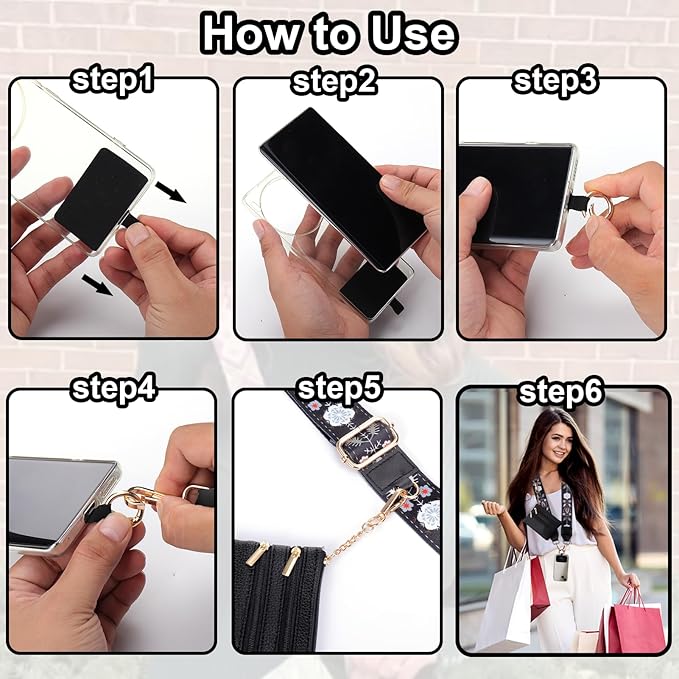 How to Use

step1

step2

step3

step4

step5

step6