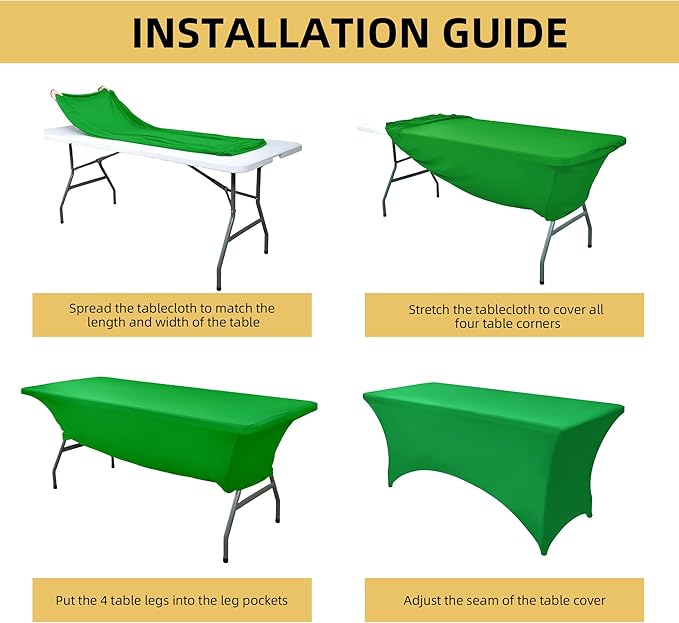 INSTALLATION GUIDE

Spread the tablecloth to match the length and width of the table

Stretch the tablecloth to cover all four table corners

Put the 4 table legs into the leg pockets

Adjust the seam of the table cover