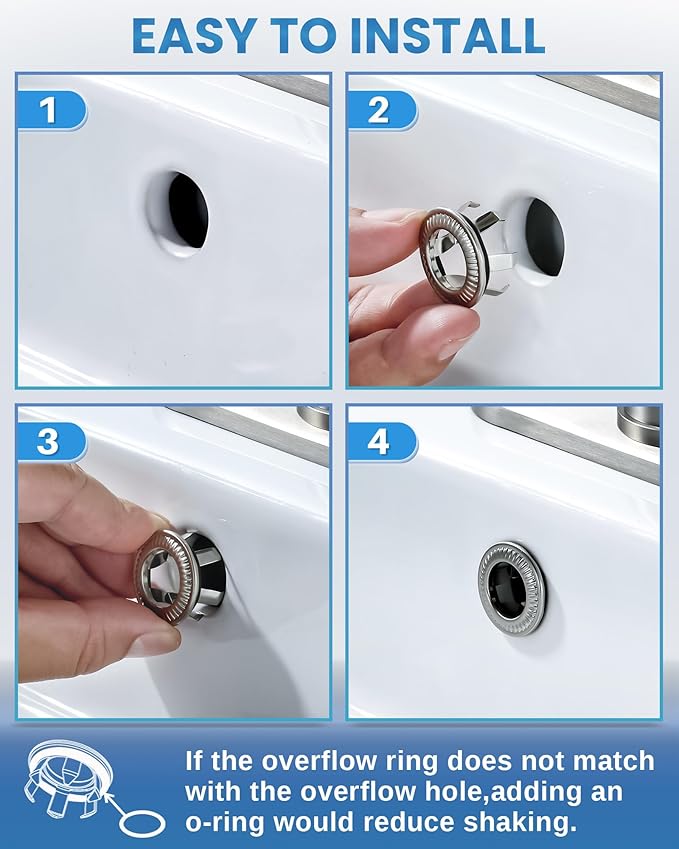 EASY TO INSTALL

1

2

3

4

If the overflow ring does not match with the overflow hole,adding an o-ring would reduce shaking.