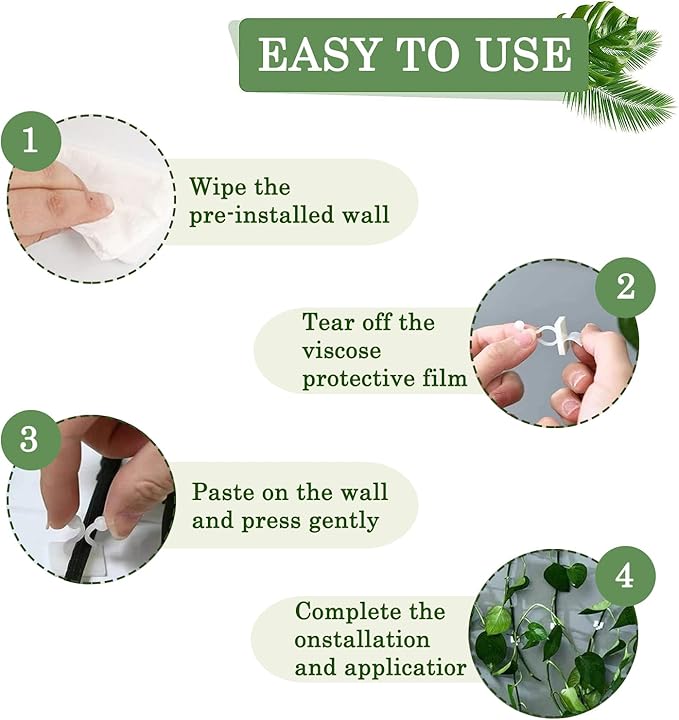 EASY TO USE

1

Wipe the pre-installed wall

2

Tear off the viscose protective film

3

Paste on the wall and press gently

4

Complete the onstallation and applicatior