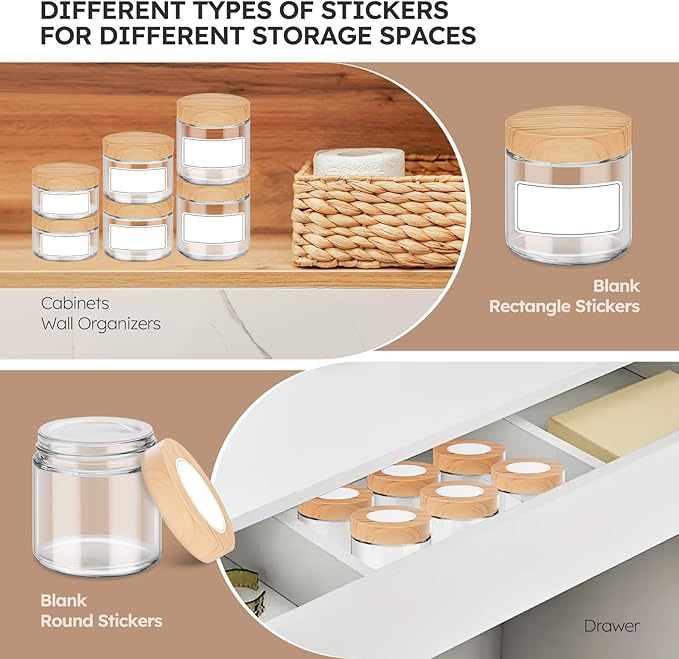 DIFFERENT TYPES OF STICKERS FOR DIFFERENT STORAGE SPACES

Cabinets
Wall Organizers

Blank
Rectangle Stickers

Blank
Round Stickers

Drawer