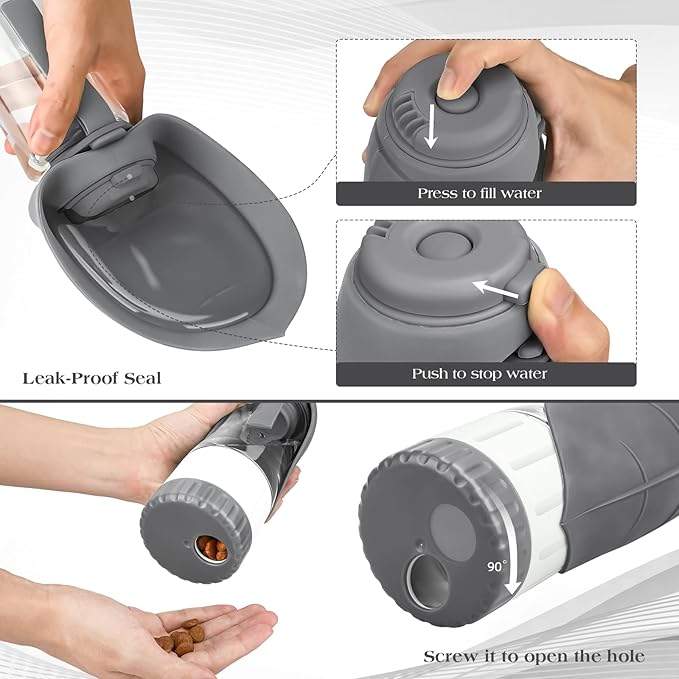 Press to fill water

Push to stop water

Leak-Proof Seal

90°

Screw it to open the hole