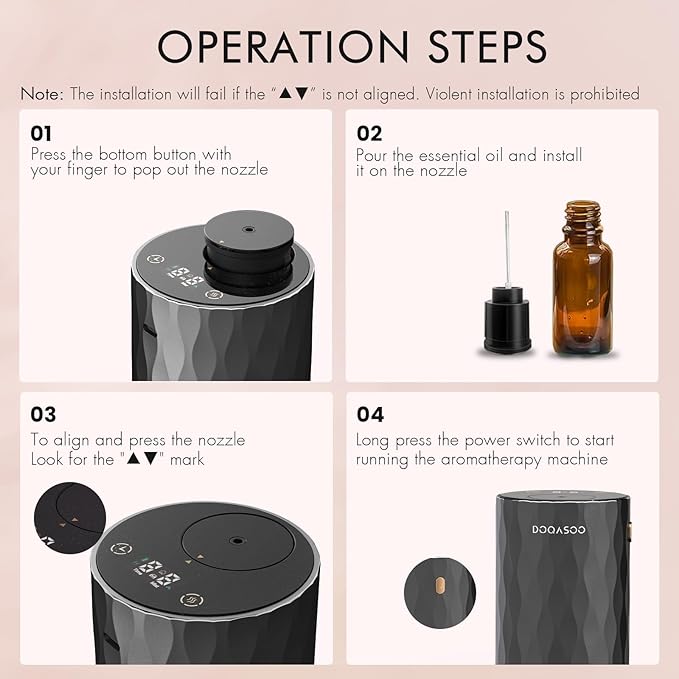 OPERATION STEPS

Note: The installation will fail if the "▲▼" is not aligned. Violent installation is prohibited

01
Press the bottom button with your finger to pop out the nozzle

02
Pour the essential oil and install it on the nozzle

03
To align and press the nozzle
Look for the "▲▼" mark

04
Long press the power switch to start running the aromatherapy machine

DOQASOO