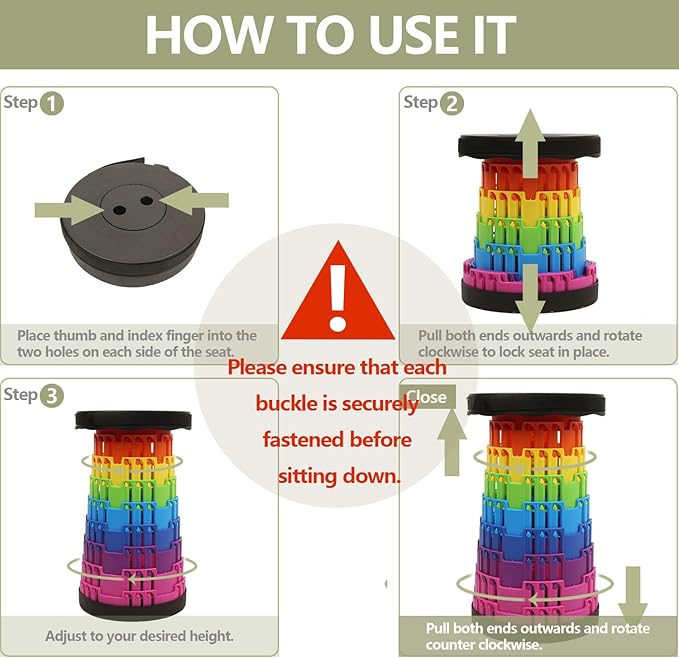 HOW TO USE IT

Step 1

Place thumb and index finger into the two holes on each side of the seat.

Step 2

Pull both ends outwards and rotate clockwise to lock seat in place.

Please ensure that each buckle is securely fastened before sitting down.

Step 3

Adjust to your desired height.

Close

Pull both ends outwards and rotate counter clockwise.