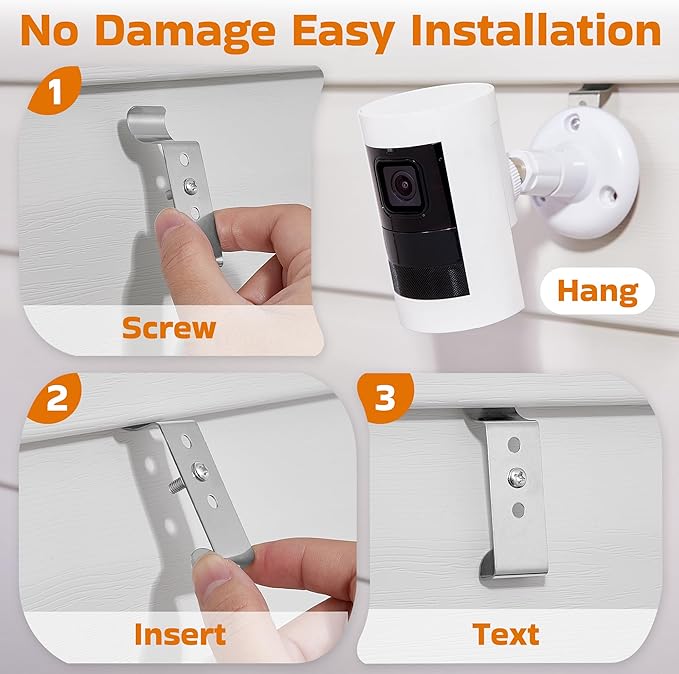 No Damage Easy Installation

1

Screw

Hang

2

Insert

3

Text