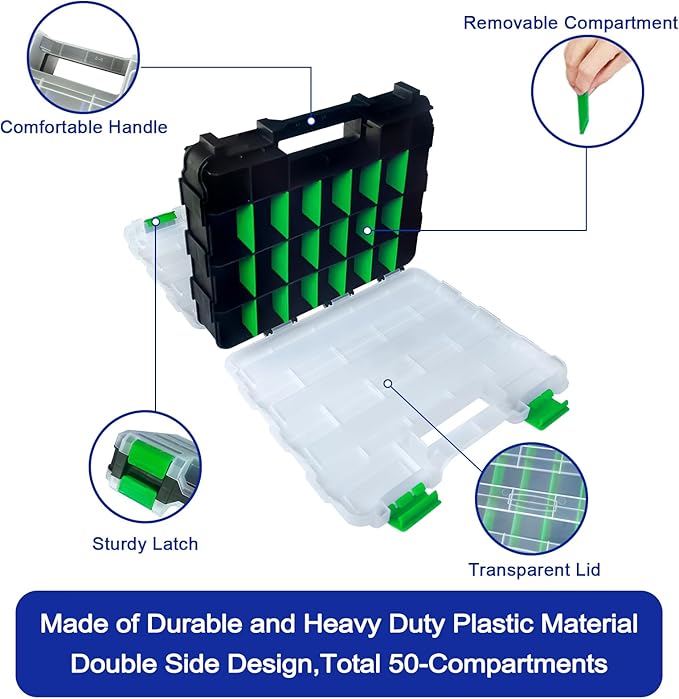 Removable Compartment

Comfortable Handle

Sturdy Latch

Transparent Lid

Made of Durable and Heavy Duty Plastic Material
Double Side Design,Total 50-Compartments